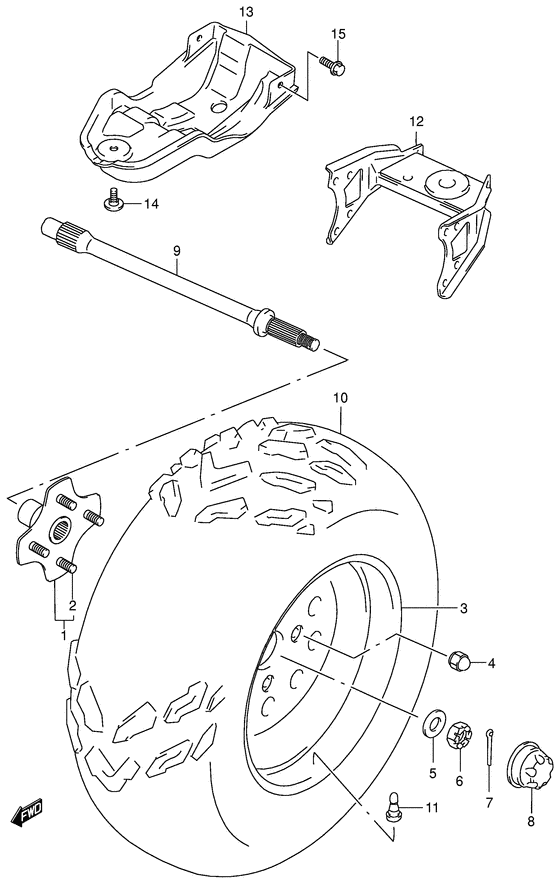 13
15
12
14
9
10
2
1
3
4
5
6
7
8
11
FWD