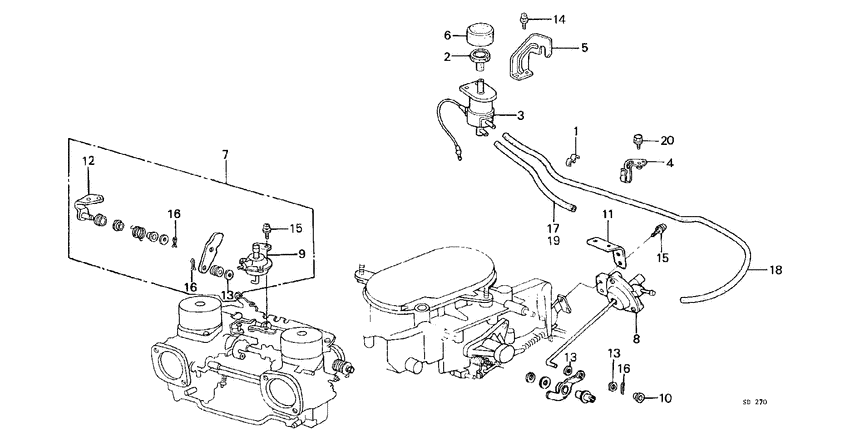 14
6
5
2
3
1
20
4
7
12
16
15
9
17
19
11
15
18
16
13
8
13
13
16
10
SD 270