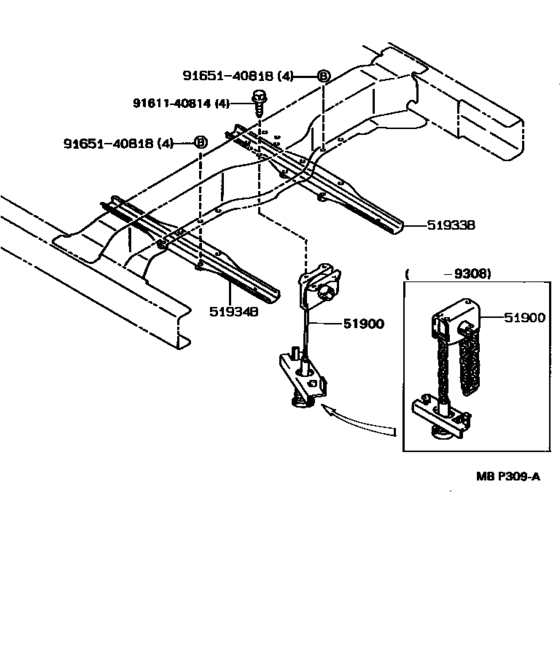 91651-40818 (4)
91611-40814 (4)
91651-40818 (4)
51933B
51934B
51900
(     -9308)
51900
MB P309-A