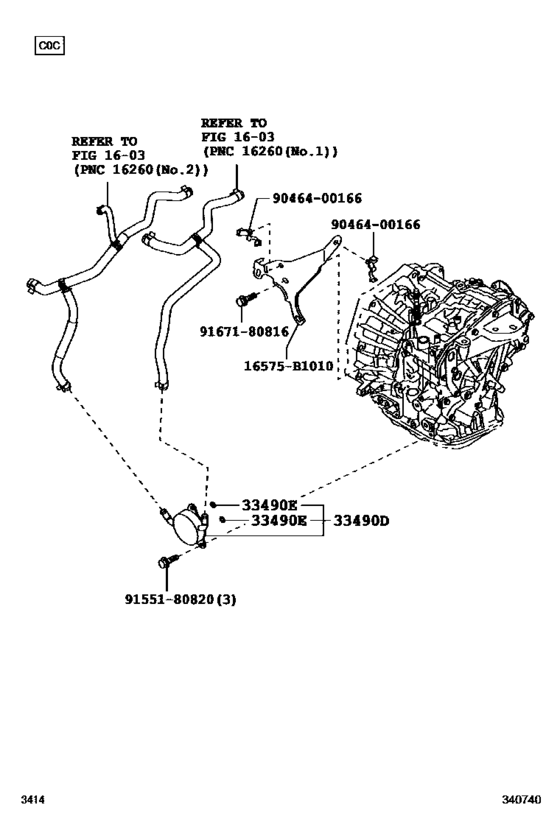 C0C

REFER TO
FIG 16-03
(PNC 16260(No.2))

REFER TO
FIG 16-03
(PNC 16260(No.1))

90464-00166

90464-00166

91671-80816

16575-B1010

33490E

33490E

33490D

91551-80820(3)

3414

340740