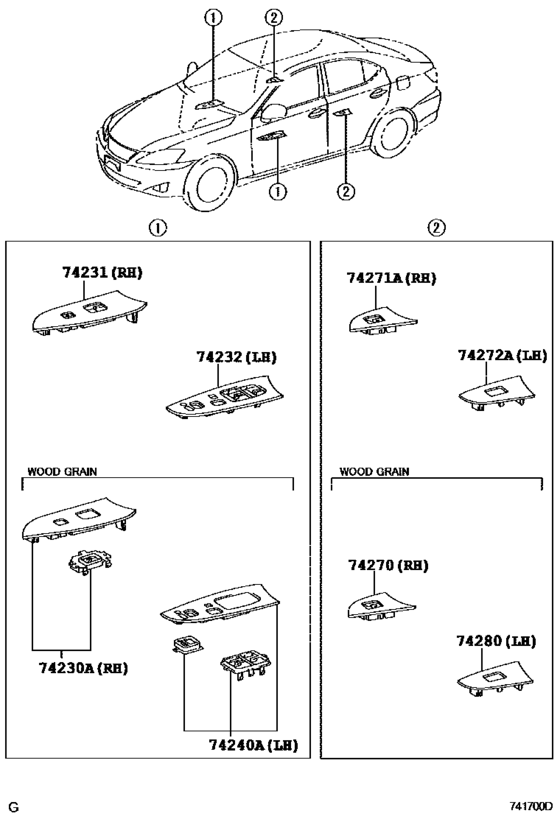 ①
②
①
②

①

74231 (RH)

74232 (LH)

WOOD GRAIN

74230A (RH)

74240A (LH)

②

74271A (RH)

74272A (LH)

WOOD GRAIN

74270 (RH)

74280 (LH)

G

741700D