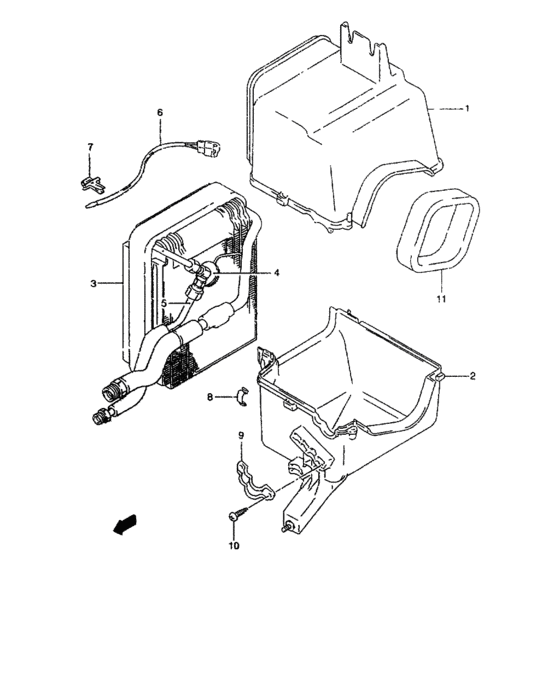 6
7
1
3
4
5
11
2
8
9
10