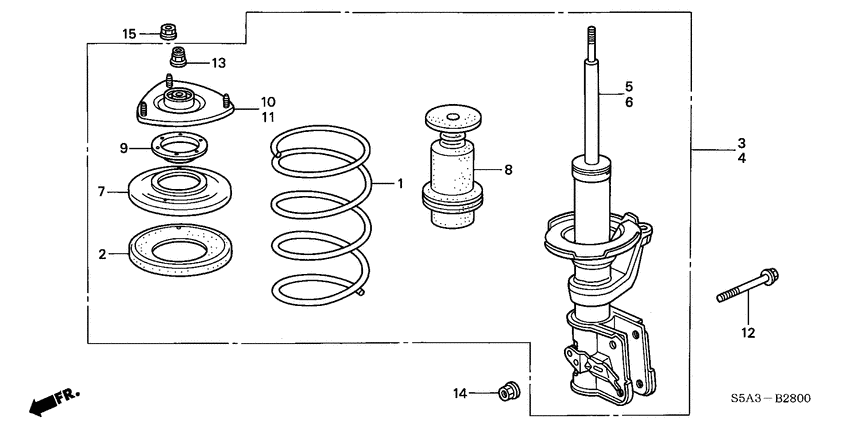 15
13
10
11
9
7
2
1
8
5
6
3
4
12
14
FR.
S5A3－B2800