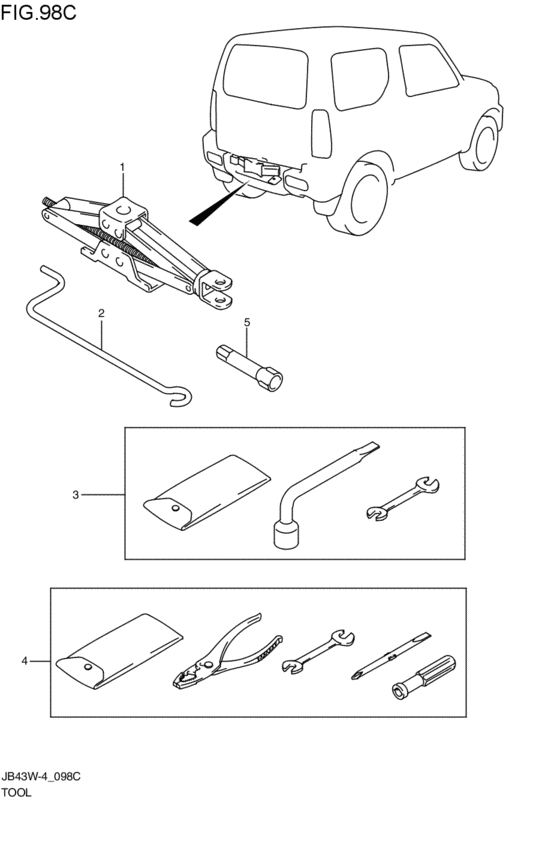 FIG.98C

1

2

5

3

4

JB43W-4_098C
TOOL