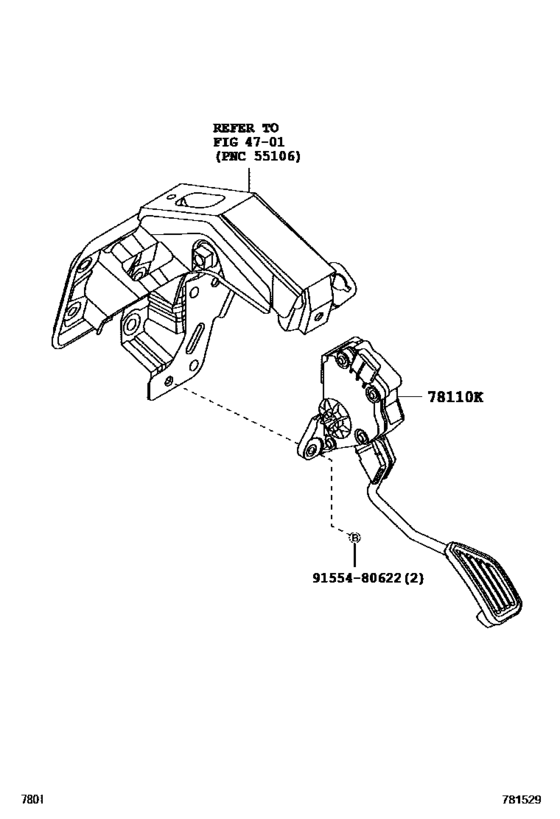 REFER TO
FIG 47-01
(PNC 55106)

78110K

B

91554-80622(2)

7801

781529