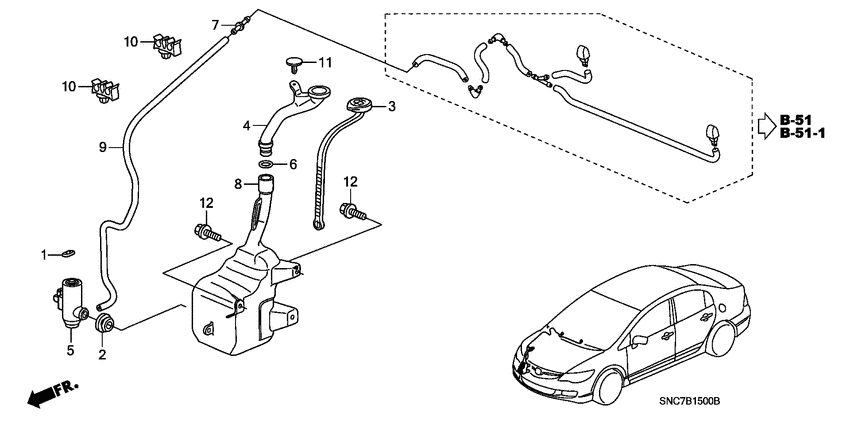 7
10
11
10
3
4
9
6
8
12
12
1
5
2
B-51
B-51-1
FR.
SNC7B1500B