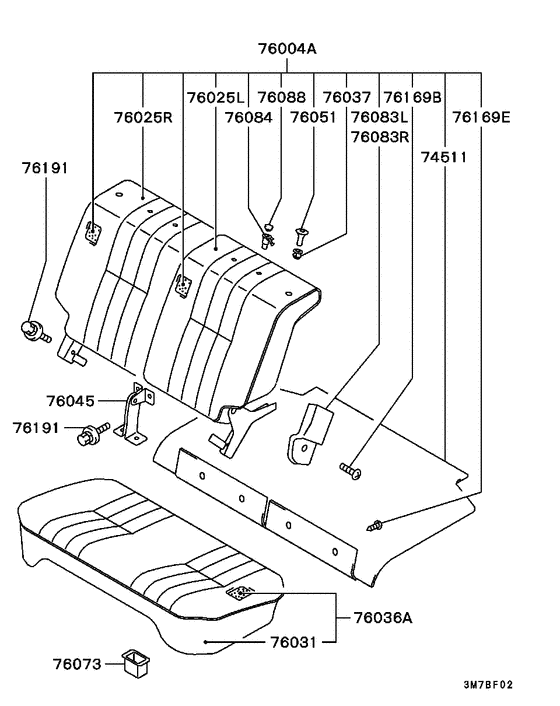 76004A

76025L
76088
76037
76169B
76025R
76084
76051
76083L
76169E
76083R
76191
74511
76045
76191
76036A
76031
76073
3M7BF02