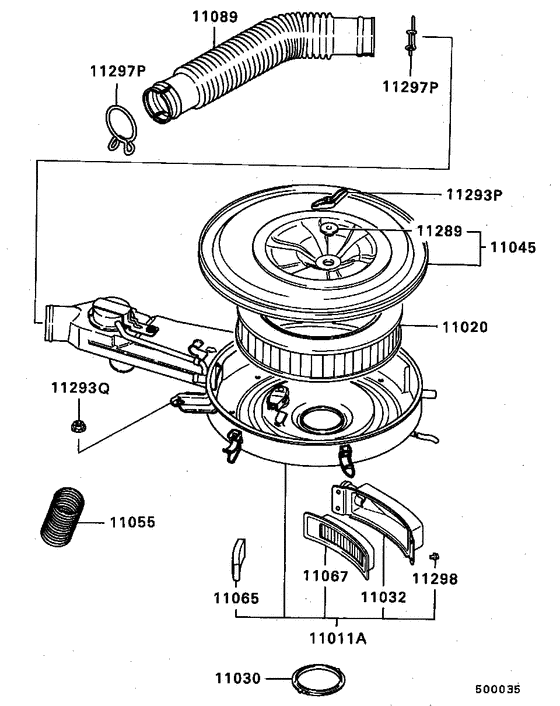 11089
11297P
11297P
11293P
11289
11045
11020
11293Q
11055
11065
11067
11032
11298
11011A
11030
500035