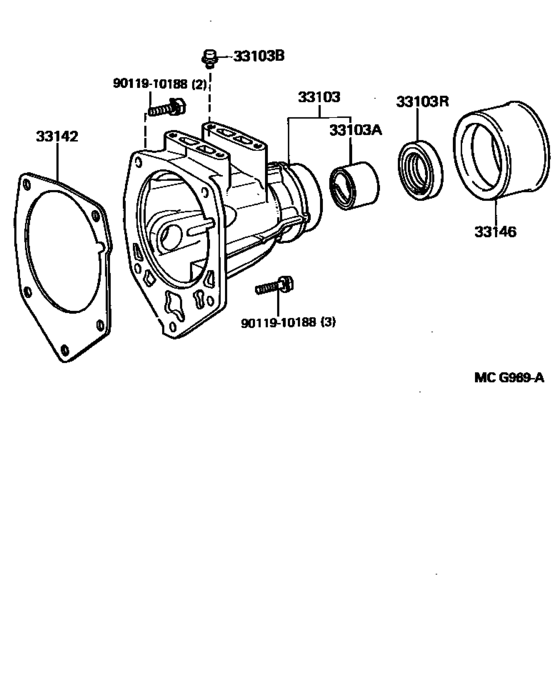 33103B

90119-10188 (2)

33103

33103R

33142

33103A

33146

90119-10188 (3)

MC G969-A