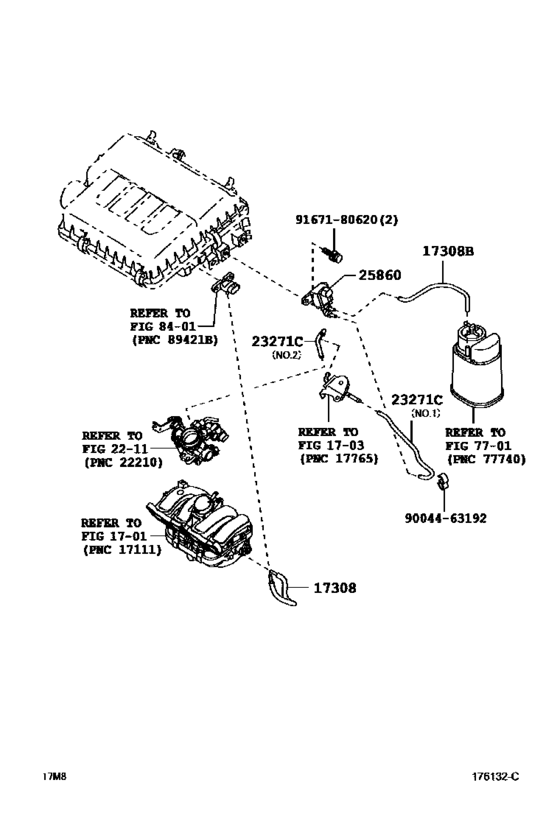 91671-80620(2)

17308B

25860

REFER TO
FIG 84-01
(PNC 89421B)

23271C
(NO.2)

23271C
(NO.1)

REFER TO
FIG 22-11
(PNC 22210)

REFER TO
FIG 17-03
(PNC 17765)

REFER TO
FIG 77-01
(PNC 77740)

90044-63192

REFER TO
FIG 17-01
(PNC 17111)

17308

17M8

176132-C