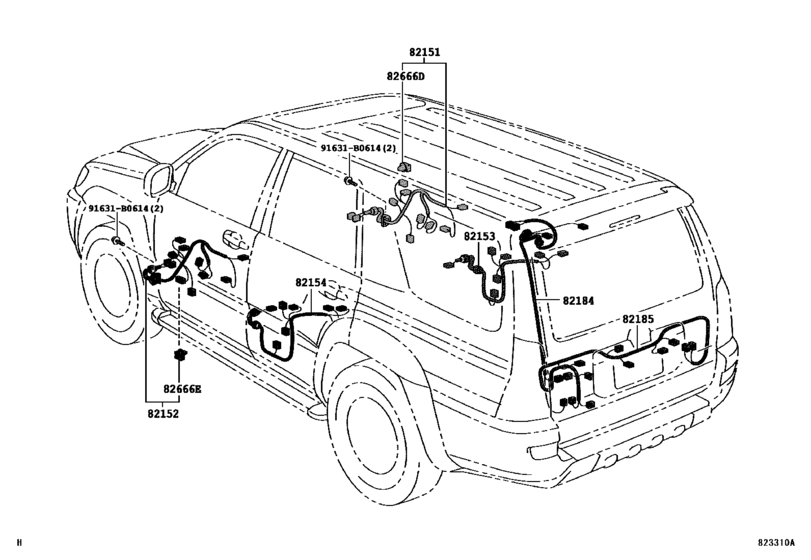 82151
82666D
91631-B0614(2)
91631-B0614(2)
82153
82154
82184
82185
82666E
82152
H
823310A