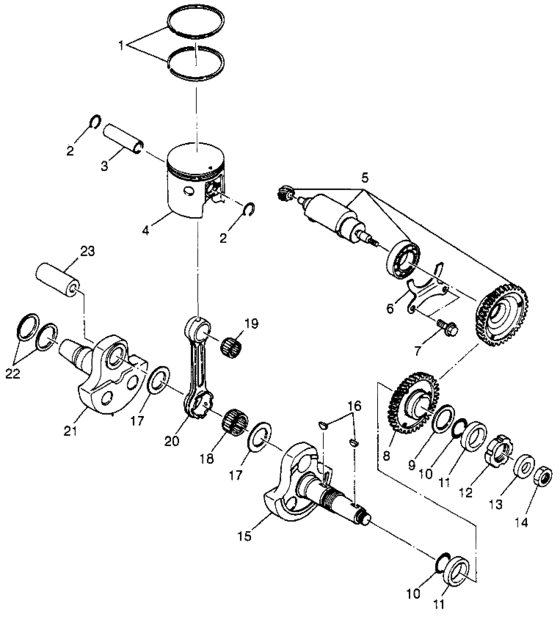 1
2
3
4
2
5
23
6
7
19
22
21
17
20
18
17
16
8
9
10
11
12
13
14
15
10
11