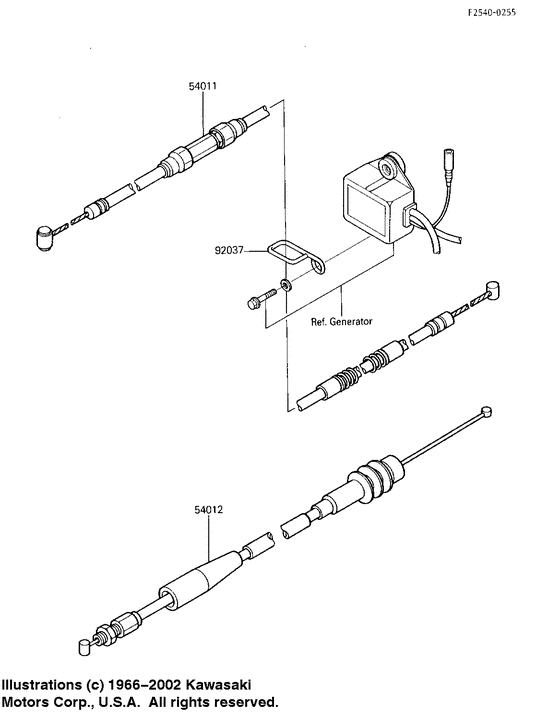 F2540-0255

54011

92037

Ref. Generator

54012

Illustrations (c) 1966–2002 Kawasaki Motors Corp., U.S.A. All rights reserved.