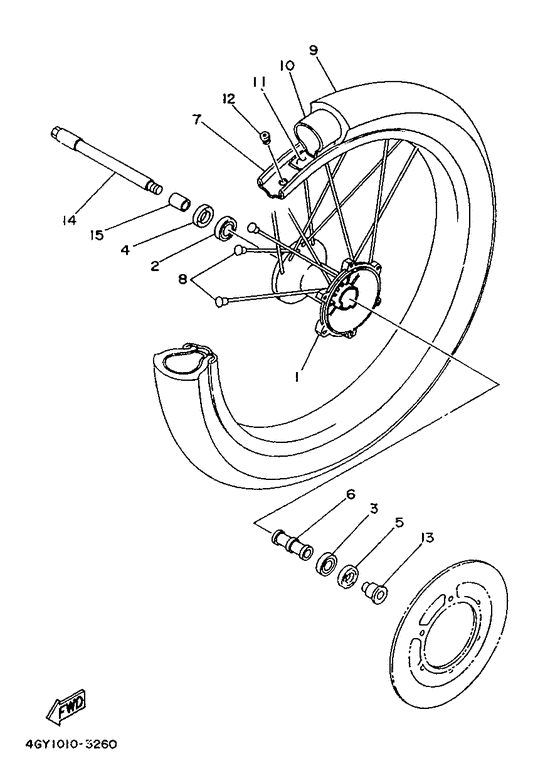 9
10
11
12
7
14
15
4
2
8
1
6
3
5
13
FWD
4GY1010-3260