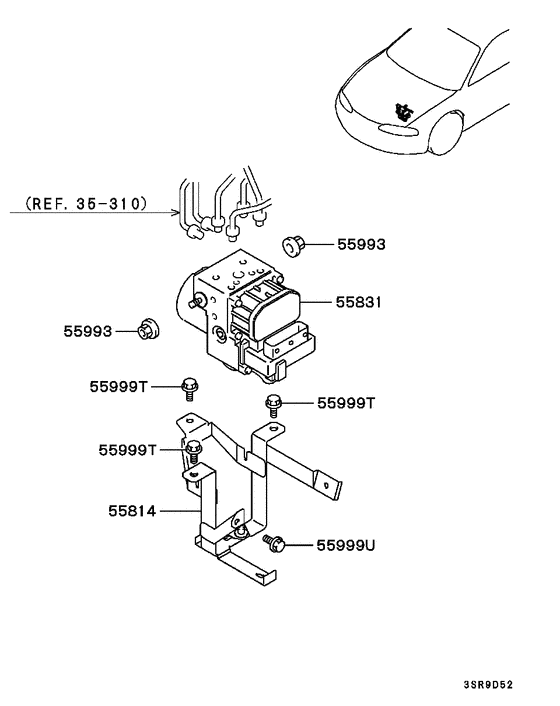 (REF. 35-310)
55993
55831
55993
55999T
55999T
55999T
55814
55999U
3SR9D52