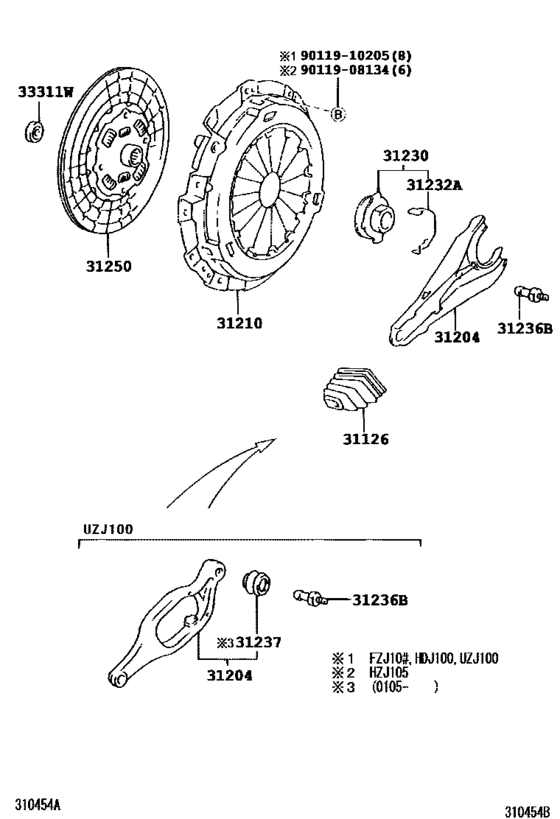 ※1 90119-10205(8)
※2 90119-08134(6)

33311W

B

31230

31232A

31250

31210

31204

31236B

31126

UZJ100

31236B

※3 31237

31204

※1 FZJ10#, HDJ100, UZJ100
※2 HZJ105
※3 (0105- )

310454A

310454B