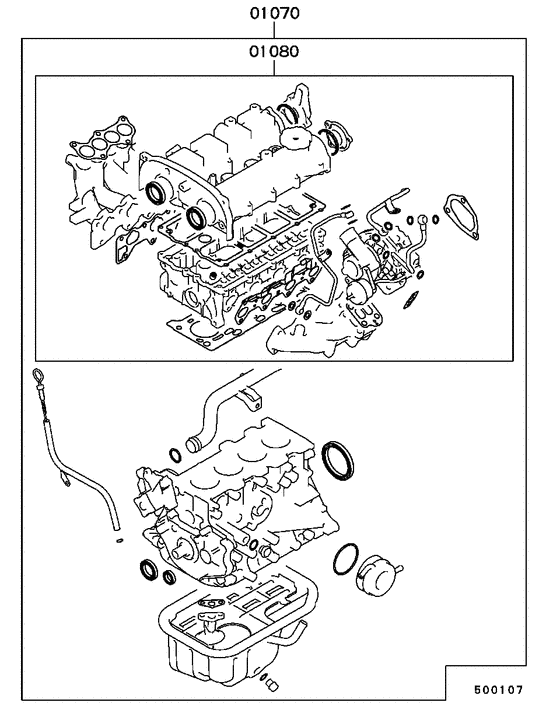 01070

01080

500107