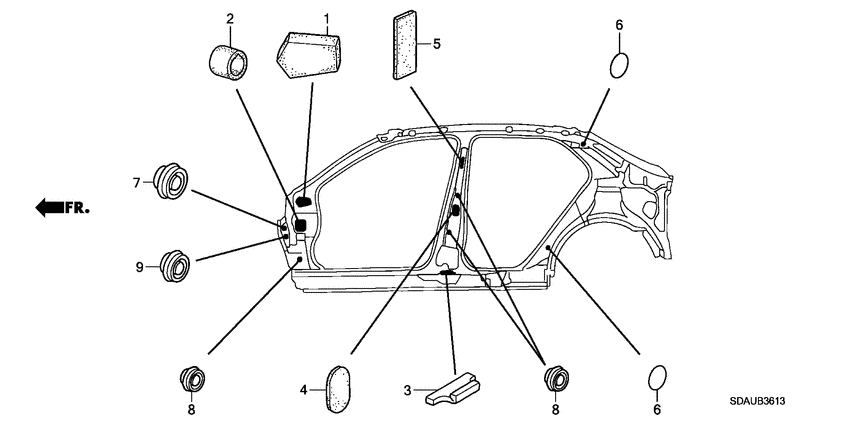 2
1
5
6
7
FR.
9
8
4
3
8
6
SDAUB3613