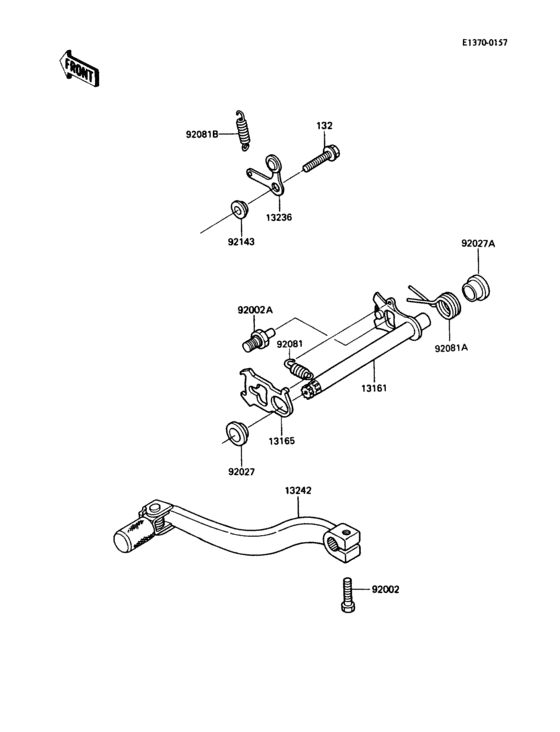 E1370-0157

FRONT

92081B

132

13236

92143

92027A

92002A

92081

92081A

13161

13165

92027

13242

92002