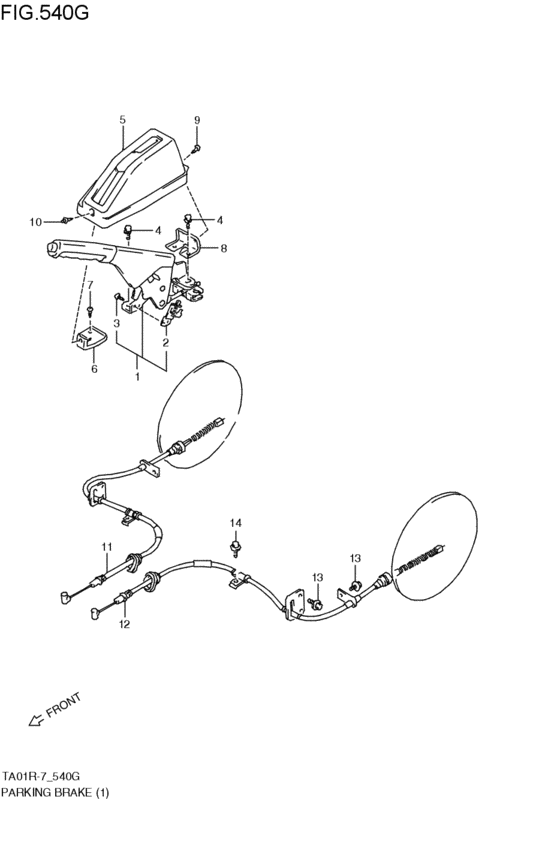 FIG.540G

5
9
10
4
4
8
7
3
2
6
1
14
11
13
13
12
FRONT

TA01R-7_540G
PARKING BRAKE (1)