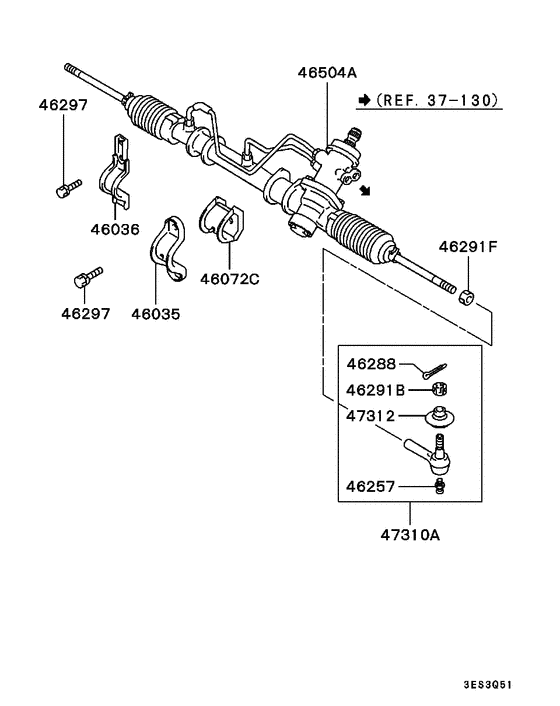 46504A

➡ (REF. 37-130)

46297

46036

46072C

46291F

46297

46035

46288

46291B

47312

46257

47310A

3ES3Q51