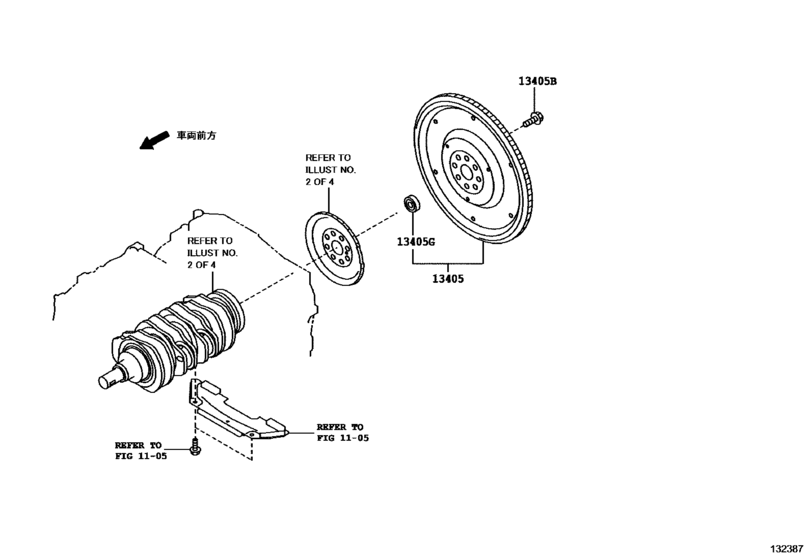 13405B

車両前方

REFER TO ILLUST NO. 2 OF 4

REFER TO ILLUST NO. 2 OF 4

13405G

13405

REFER TO FIG 11-05

REFER TO FIG 11-05

132387