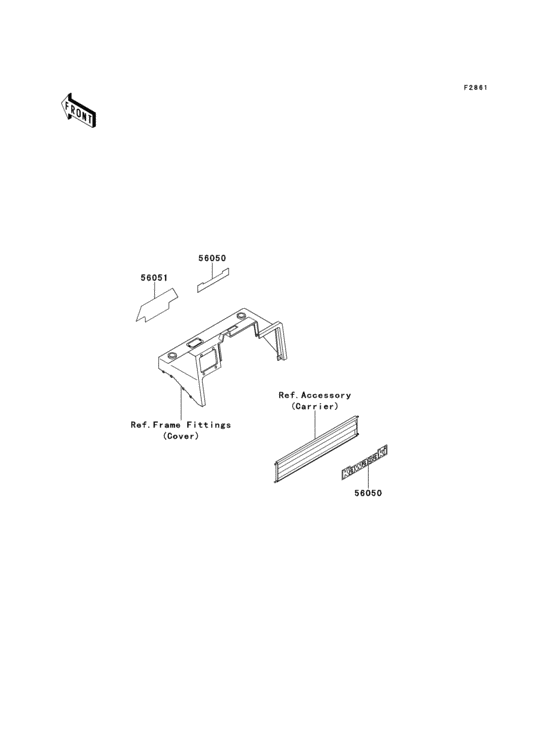 F2861

FRONT

56050

56051

Ref.Frame Fittings
(Cover)

Ref.Accessory
(Carrier)

Kawasaki

56050