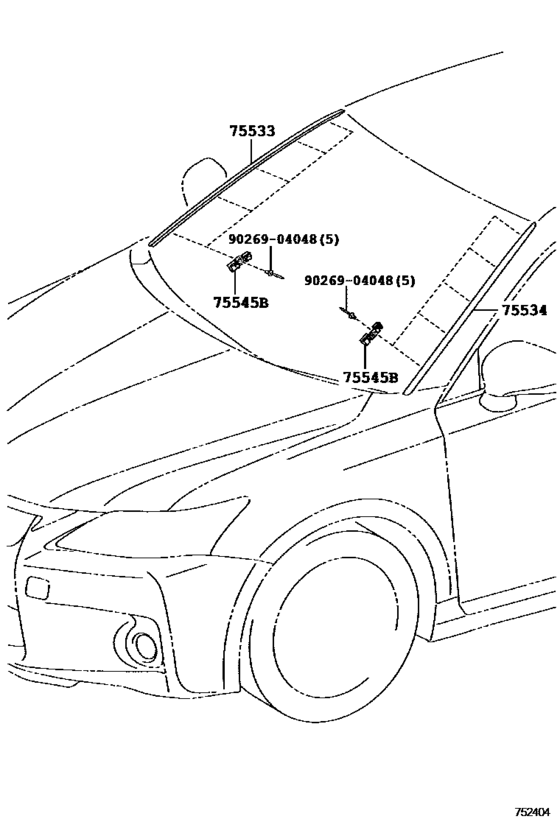 75533

90269-04048(5)

75545B

90269-04048(5)

75534

75545B

752404