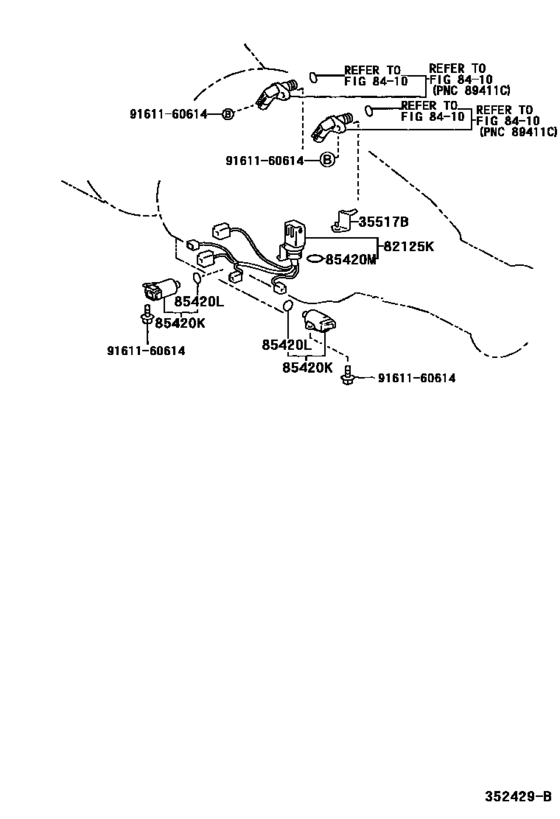 REFER TO
FIG 84-10

REFER TO
FIG 84-10
(PNC 89411C)

91611-60614
B

REFER TO
FIG 84-10

REFER TO
FIG 84-10
(PNC 89411C)

91611-60614
B

35517B
82125K
85420M
85420L
85420K
91611-60614
85420L
85420K
91611-60614

352429-B