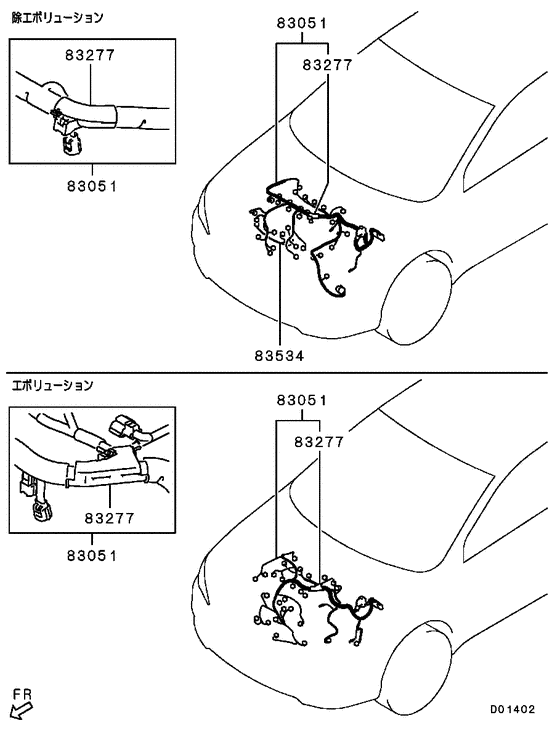 除エボリューション

83277

83051

83051

83277

83534

エボリューション

83277

83051

83051

83277

FR

D01402