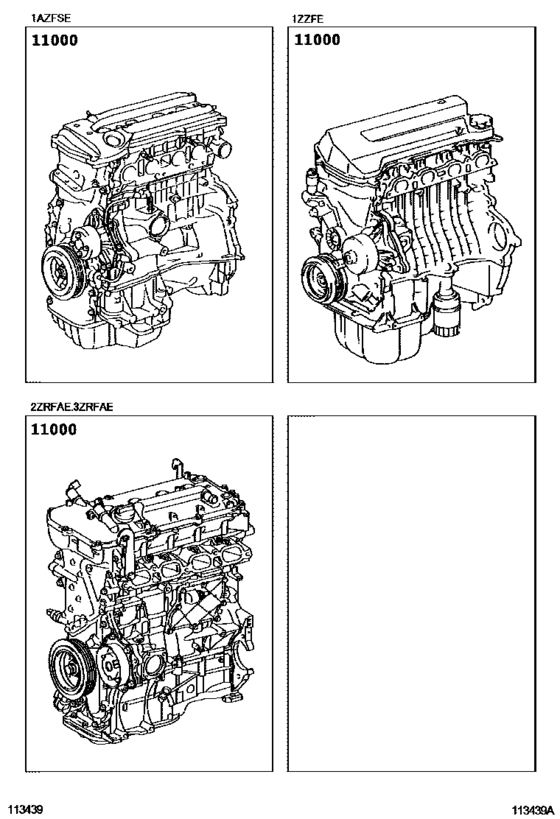 1AZFSE

11000

1ZZFE

11000

2ZRFAE.3ZRFAE

11000

113439

113439A