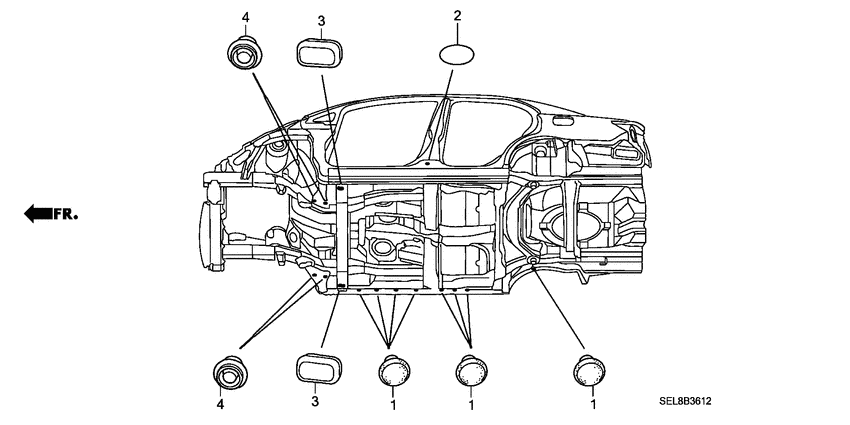 4
3
2
FR.
4
3
1
1
1
SEL8B3612