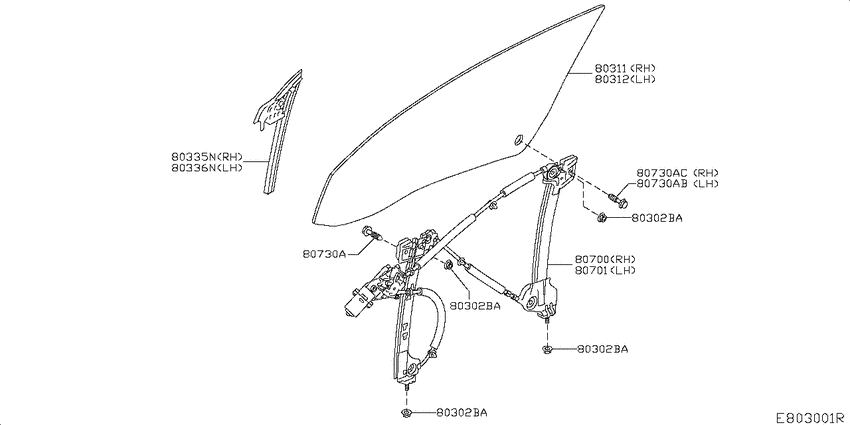 80311(RH)
80312(LH)

80335N(RH)
80336N(LH)

80730AC (RH)
80730AB (LH)

80302BA

80730A

80700(RH)
80701(LH)

80302BA

80302BA

80302BA

E803001R