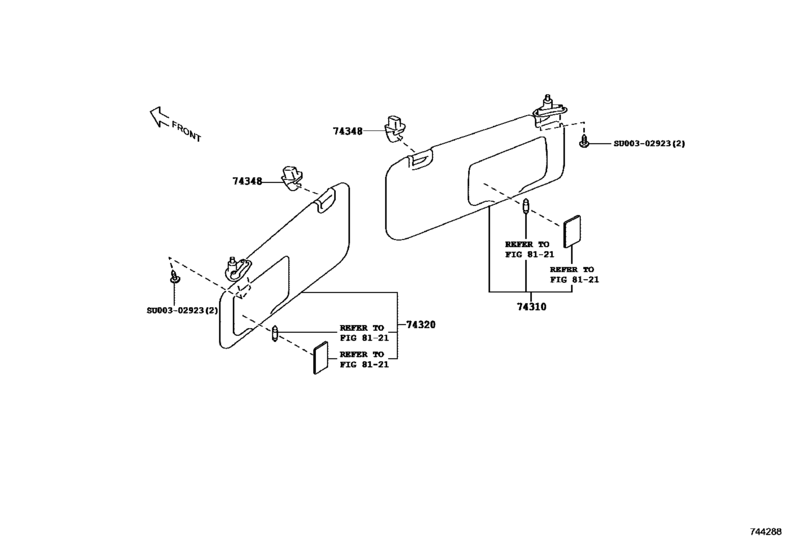 FRONT

74348

SU003-02923(2)

74348

REFER TO
FIG 81-21

REFER TO
FIG 81-21

74310

SU003-02923(2)

REFER TO
FIG 81-21

74320

REFER TO
FIG 81-21

744288