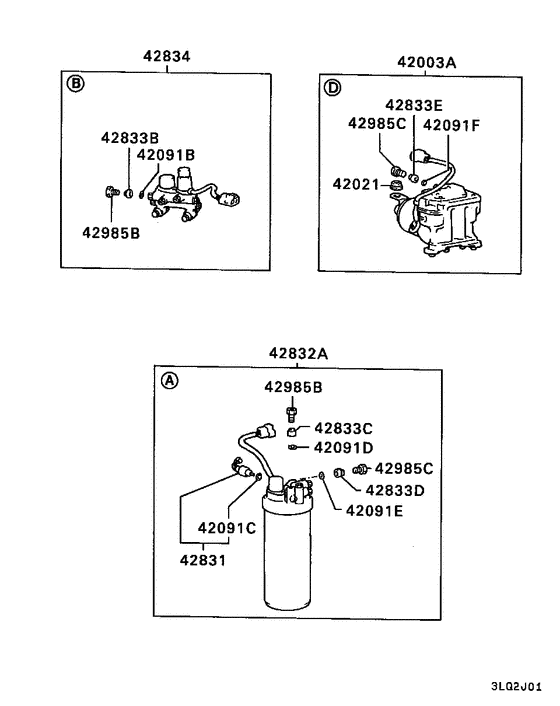 42834

B

42833B
42091B
42985B

42003A

D

42833E
42985C
42091F
42021

42832A

A

42985B
42833C
42091D
42985C
42833D
42091E
42091C
42831

3LQ2J01