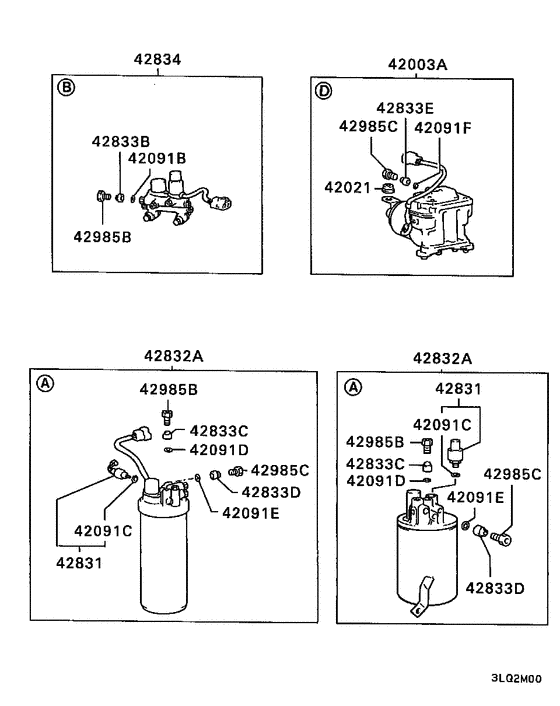 42834
B
42833B
42091B
42985B

42003A
D
42833E
42985C
42091F
42021

42832A
A
42985B
42833C
42091D
42985C
42833D
42091E
42091C
42831

42832A
A
42831
42091C
42985B
42833C
42091D
42985C
42091E
42833D

3LQ2M00