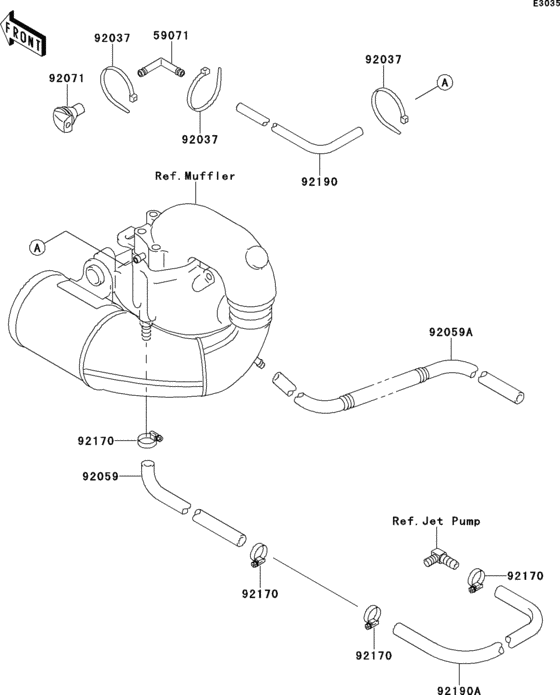 E3035

FRONT

92037
59071
92071
92037
92037
A
92190
Ref.Muffler
A
92059A
92170
92059
Ref.Jet Pump
92170
92170
92170
92190A