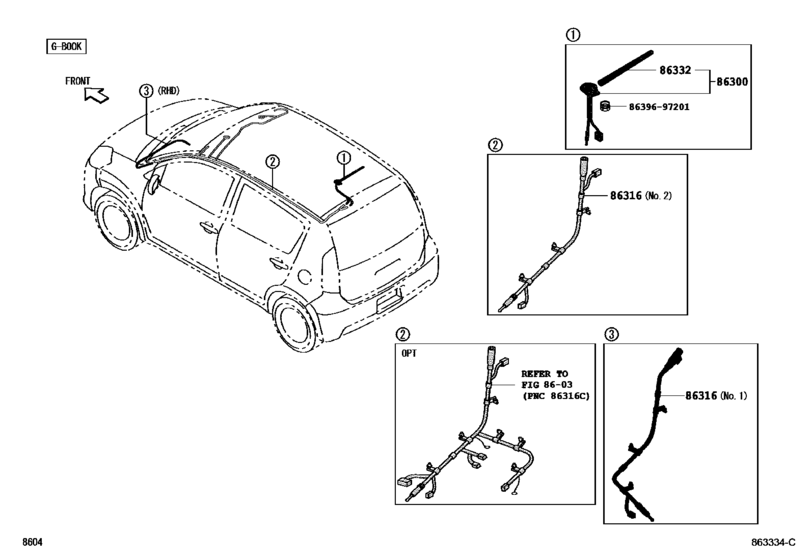 G-BOOK

FRONT

3 (RHD)

2

1

1

86332

86300

86396-97201

2

86316 (No. 2)

2

OPT

REFER TO FIG 86-03 (PNC 86316C)

3

86316 (No. 1)

8604

863334-C