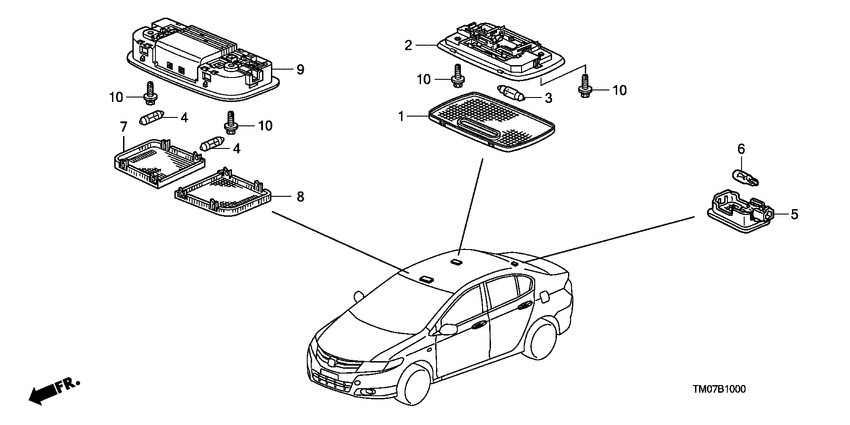 9
10
4
10
7
4
8
2
10
3
10
1
6
5
FR.
TM07B1000