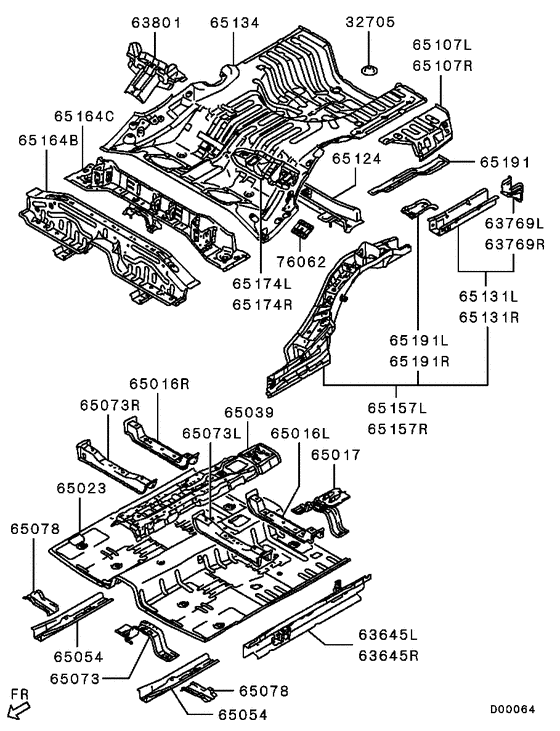 63801
65134
32705
65107L
65107R
65164C
65164B
65124
65191
63769L
63769R
76062
65174L
65174R
65131L
65131R
65191L
65191R
65157L
65157R
65016R
65073R
65039
65073L
65016L
65017
65023
65078
65054
65073
63645L
63645R
65078
65054
FR
D00064