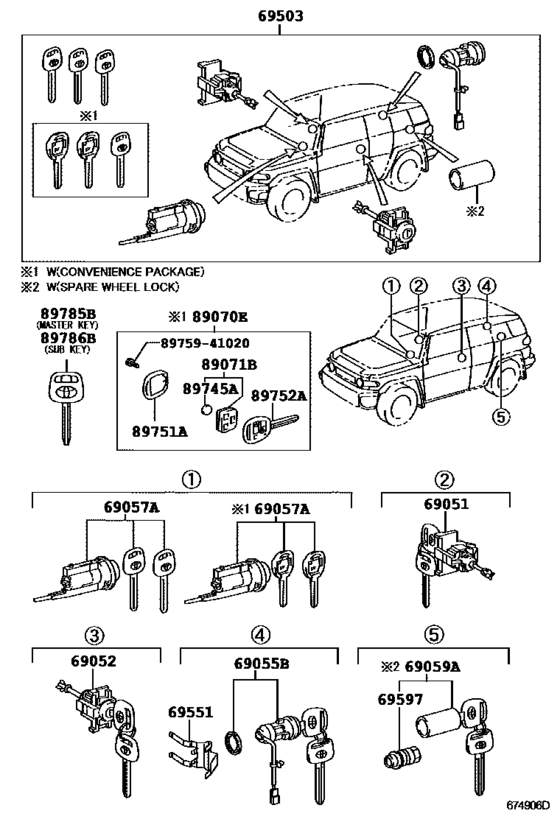 69503

※1

※2

※1 W(CONVENIENCE PACKAGE)
※2 W(SPARE WHEEL LOCK)

89785B
(MASTER KEY)
89786B
(SUB KEY)

※1 89070E
89759-41020
89071B
89745A
89752A
89751A

①
②
③
④
⑤

①
69057A
※1 69057A

②
69051

③
69052

④
69055B
69551

⑤
※2 69059A
69597

674906D