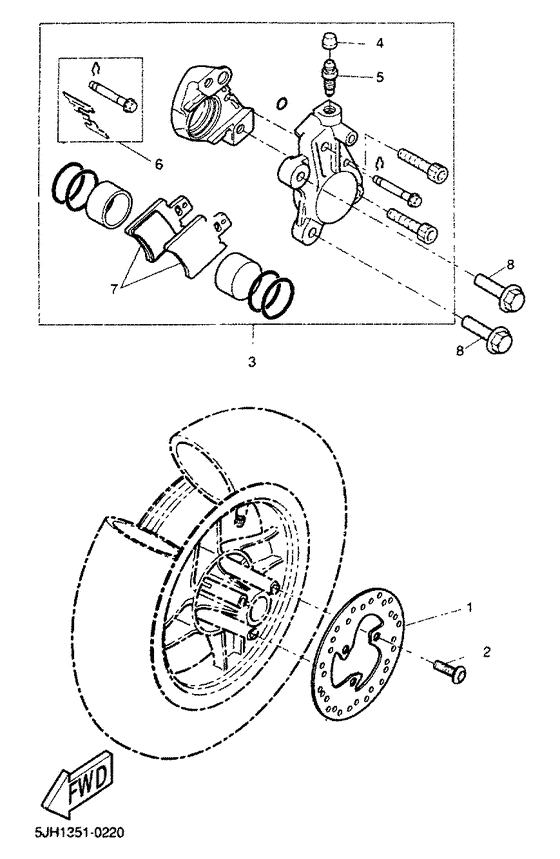 4
5
6
7
8
8
3
1
2
FWD
5JH1351-0220