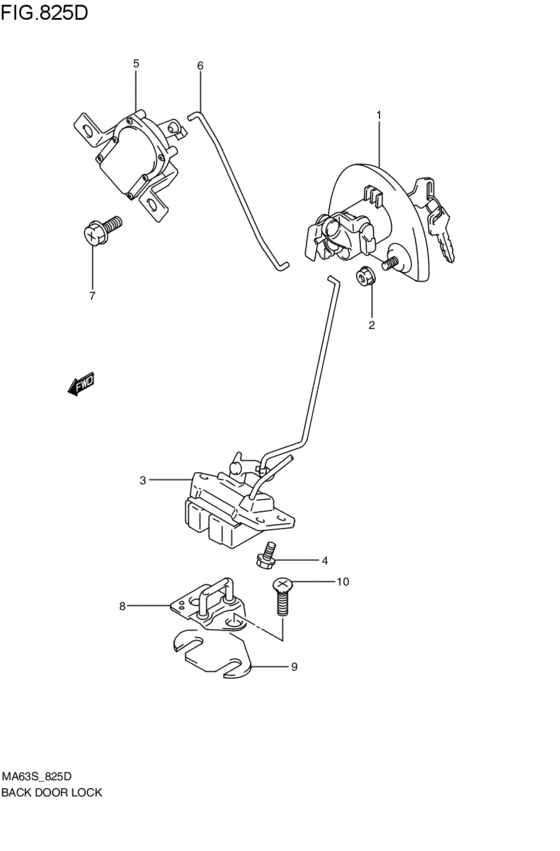 FIG.825D

5

6

1

7

2

FWD

3

4

10

8

9

MA63S_825D
BACK DOOR LOCK