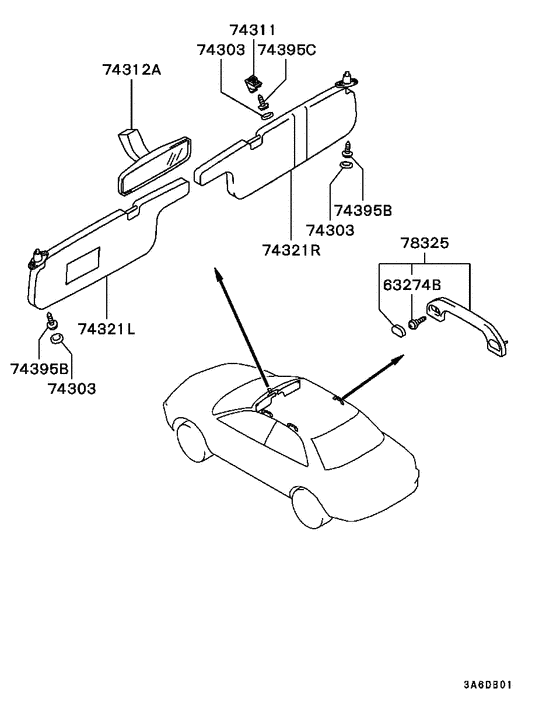 74311
74303
74395C
74312A
74395B
74303
74321R
78325
63274B
74321L
74395B
74303
3A6DB01