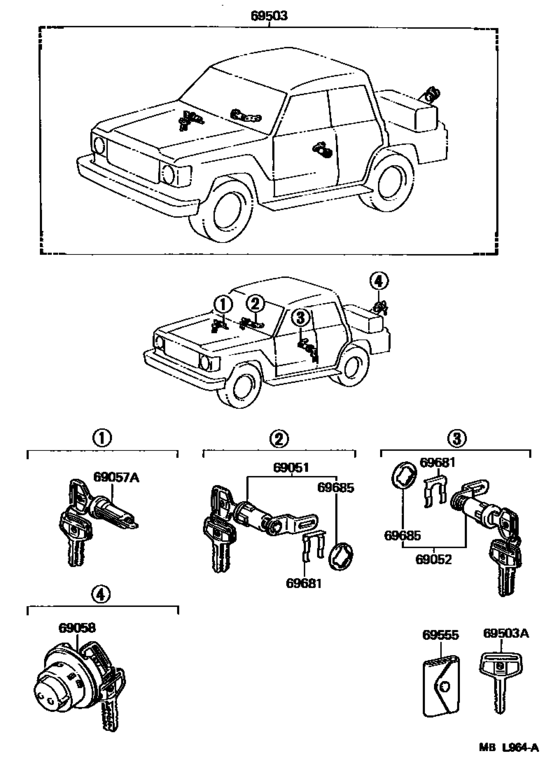 69503

1
2
3
4

1
69057A

2
69051
69685
69681

3
69681
69685
69052

4
69058

69555
69503A

MB L964-A