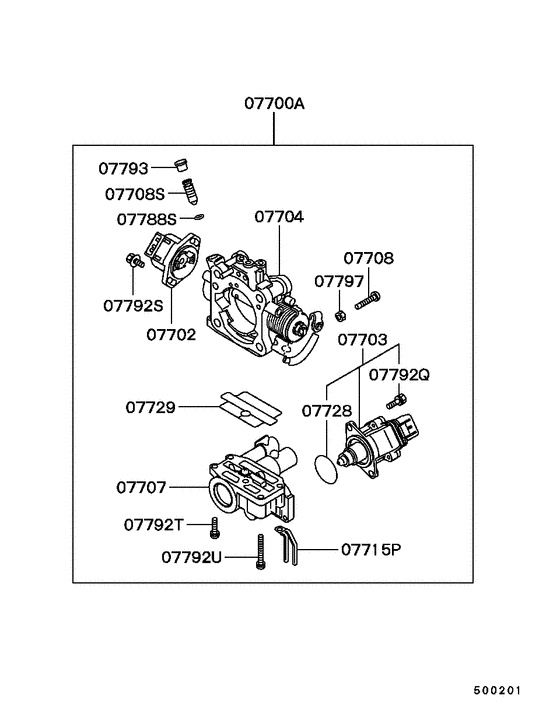 07700A

07793

07708S

07788S

07704

07792S

07702

07708

07797

07703

07792Q

07729

07728

07707

07792T

07792U

07715P

500201