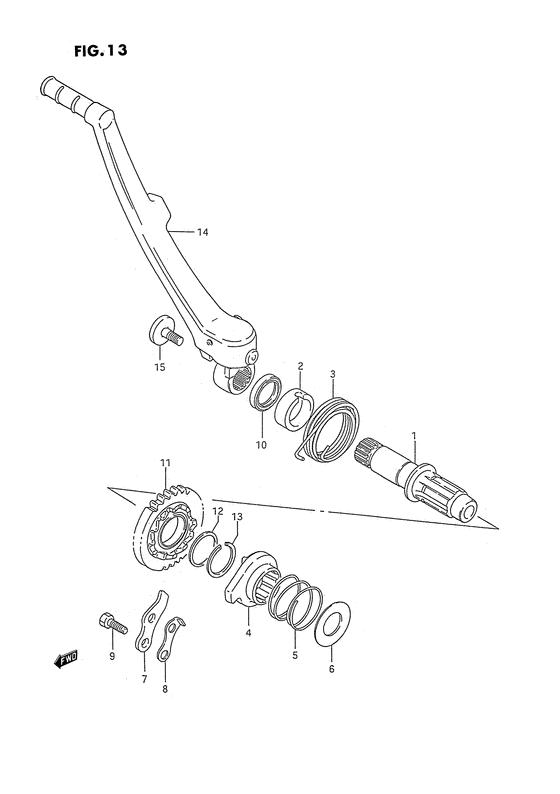 FIG. 13

14

15

2

3

10

1

11

12

13

4

5

6

9

7

8

FWD