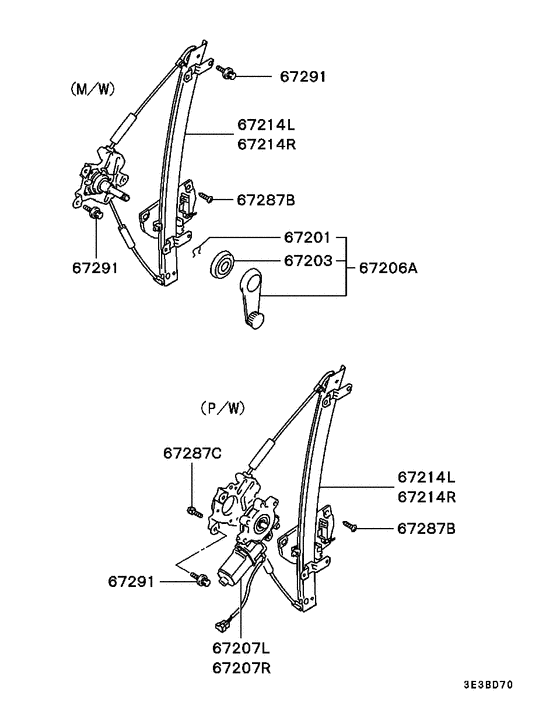 (M/W)
67291
67214L
67214R
67287B
67291
67201
67203
67206A

(P/W)
67287C
67214L
67214R
67287B
67291
67207L
67207R

3E3BD70