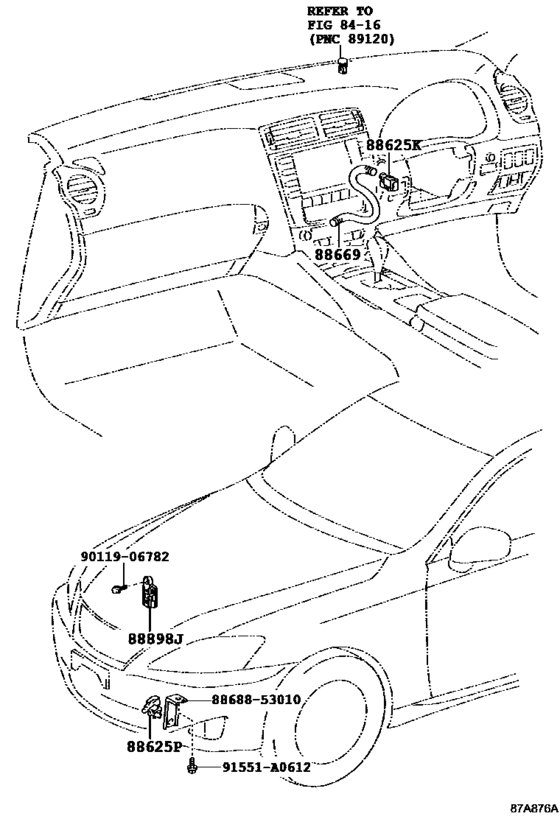 REFER TO
FIG 84-16
(PNC 89120)

88625K

88669

90119-06782

88898J

88688-53010

88625P

91551-A0612

87A876A