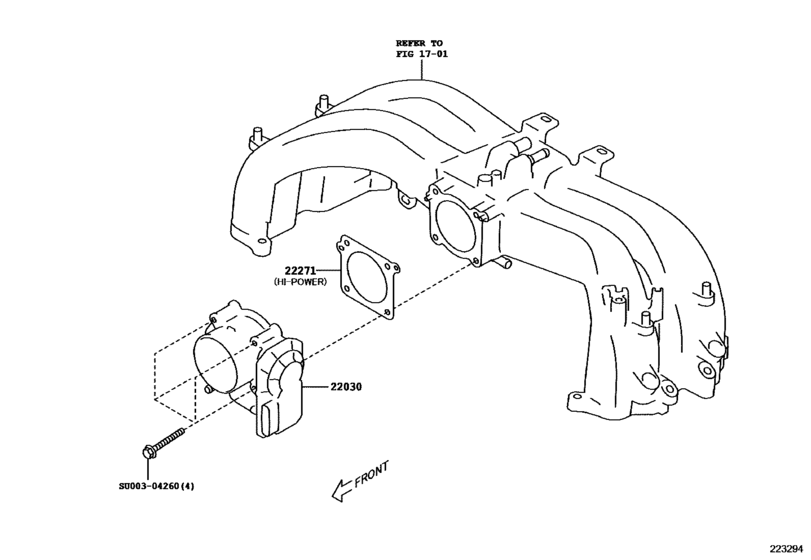 REFER TO
FIG 17-01

22271
(HI-POWER)

22030

SU003-04260(4)

FRONT

223294